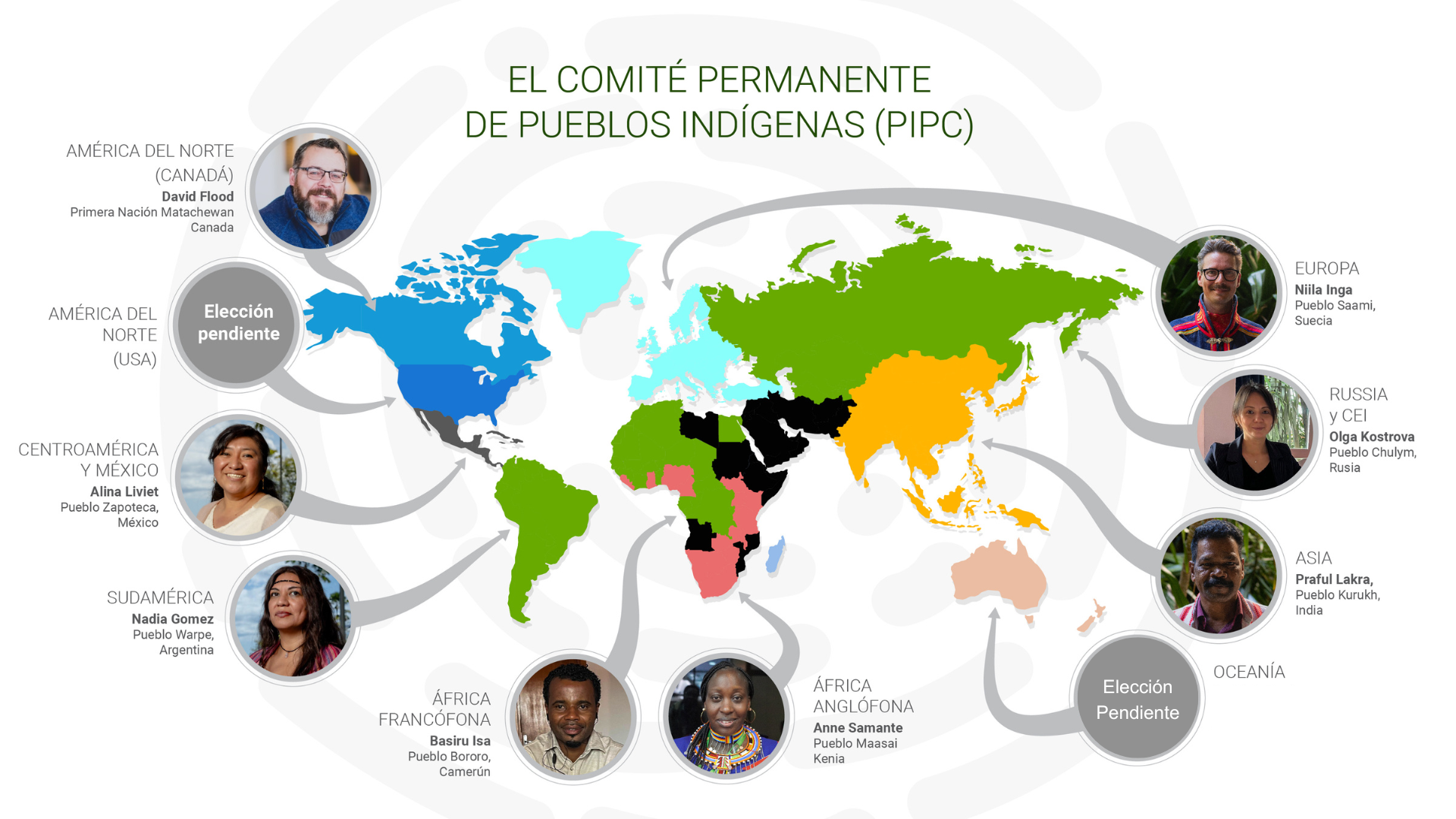 EL COMITÉ PERMANENTE
DE PUEBLOS INDÍGENAS (PIPC)

AMÉRICA DEL NORTE (CANADÁ)
David Flood
Primera Nación Matachewan
Canada

AMÉRICA DEL NORTE (USA)
Elección pendiente

CENTROAMÉRICA Y MÉXICO
Alina Liviet
Pueblo Zapoteca,
México

SUDAMÉRICA
Nadia Gomez
Pueblo Warpe,
Argentina

ÁFRICA FRANCÓFONA
Basiru Isa
Pueblo Bororo,
Camerún

ÁFRICA ANGLÓFONA
Anne Samante
Pueblo Maasai
Kenia

EUROPA
Niila Inga
Pueblo Saami,
Suecia

RUSSIA y CEI
Olga Kostrova
Pueblo Chulym,
Rusia

ASIA
Praful Lakra,
Pueblo Kurukh,
India

OCEANÍA
Elección Pendiente